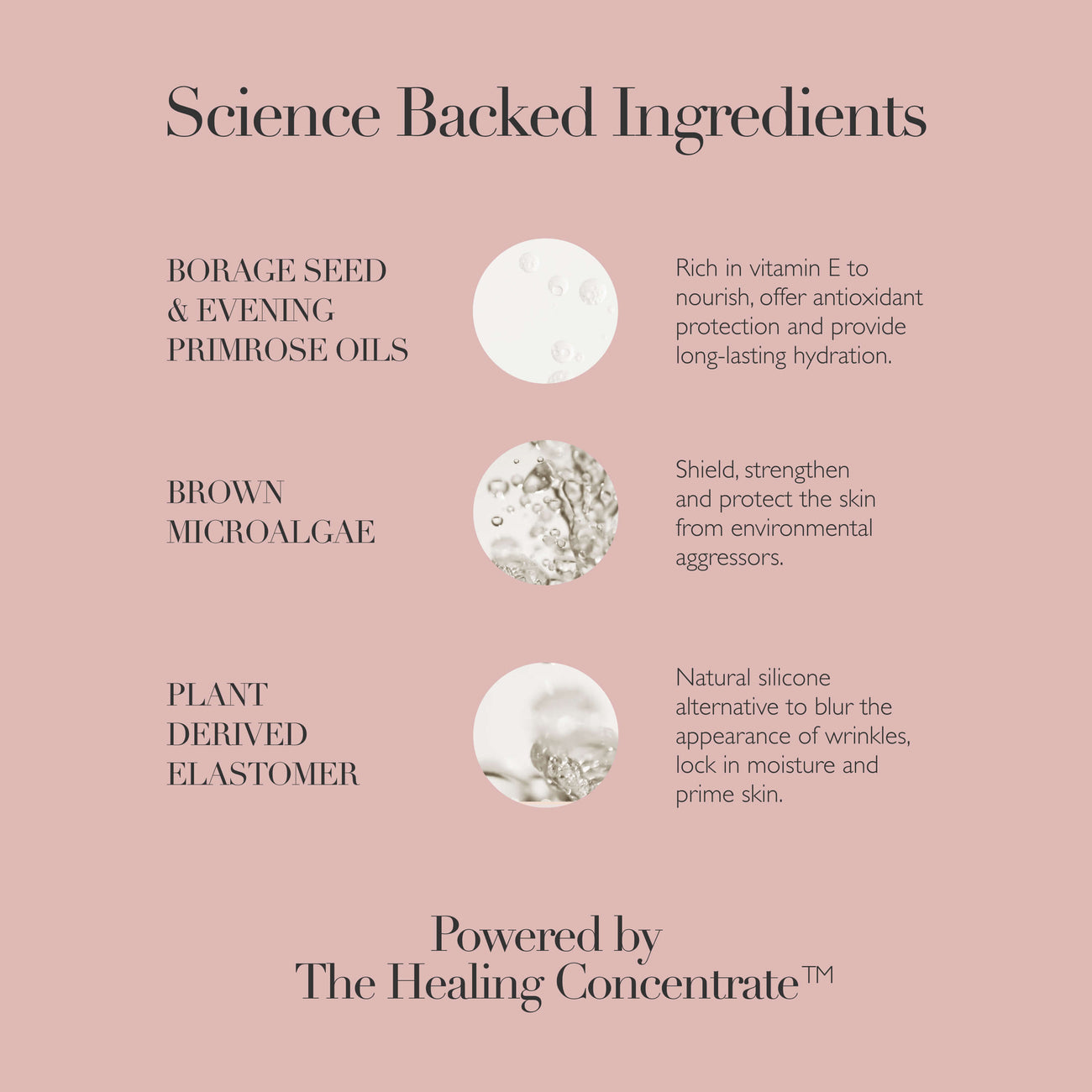 Science Backed Ingredients

BORAGE SEED & EVENING PRIMROSE OILS

Rich in vitamin E to nourish, offer antioxidant protection and provide long-lasting hydration.

BROWN MICROALGAE

Shield, strengthen and protect the skin from environmental aggressors.

PLANT DERIVED ELASTOMER

Natural silicone alternative to blur the appearance of wrinkles, lock in moisture and prime skin.

Powered by
The Healing Concentrate™